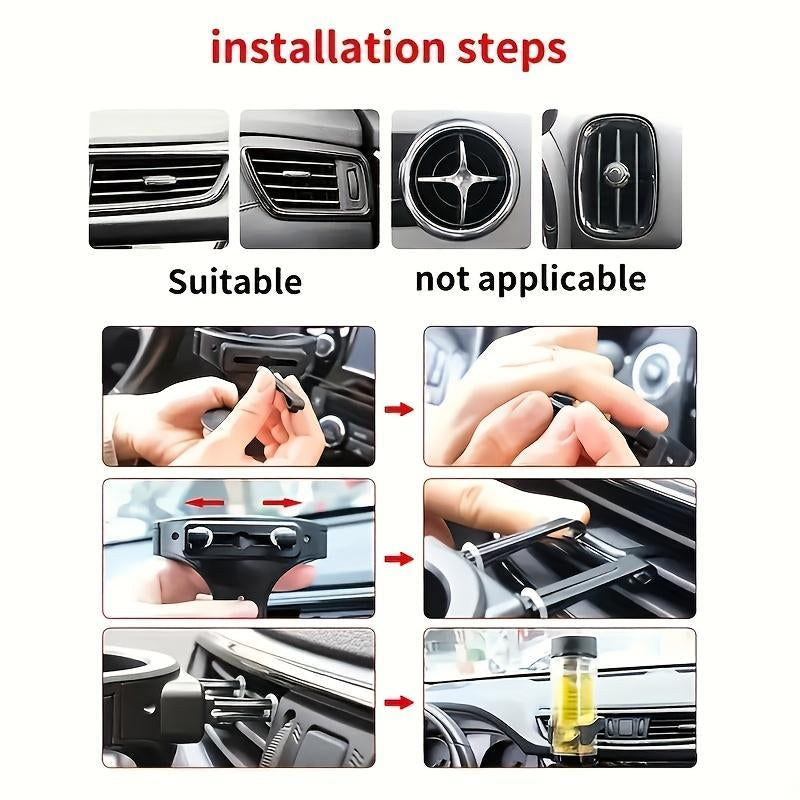 installation steps

Suitable

not applicable