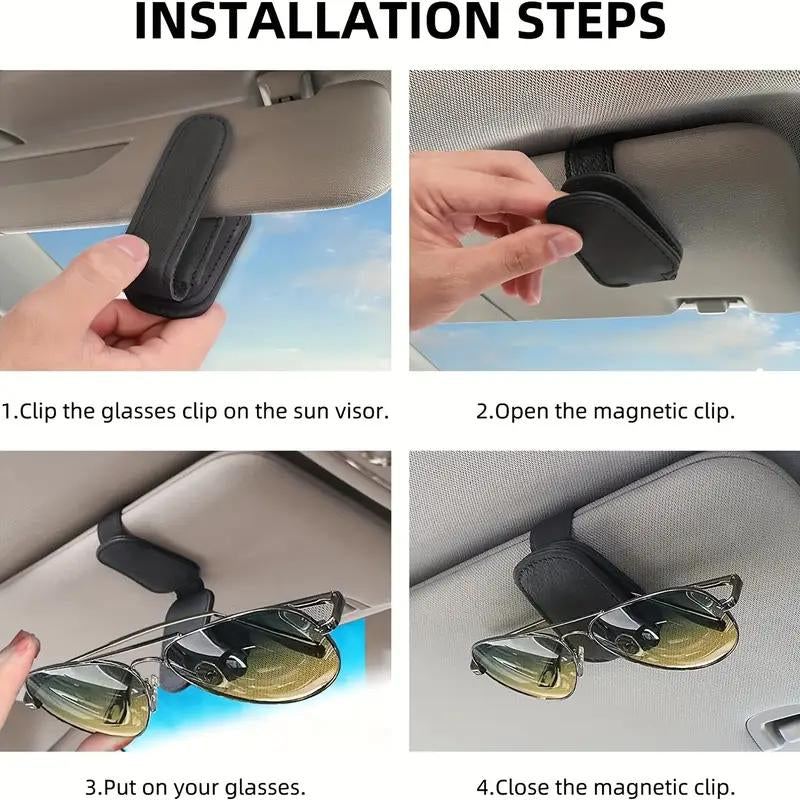 INSTALLATION STEPS

1.Clip the glasses clip on the sun visor.

2.Open the magnetic clip.

3.Put on your glasses.

4.Close the magnetic clip.