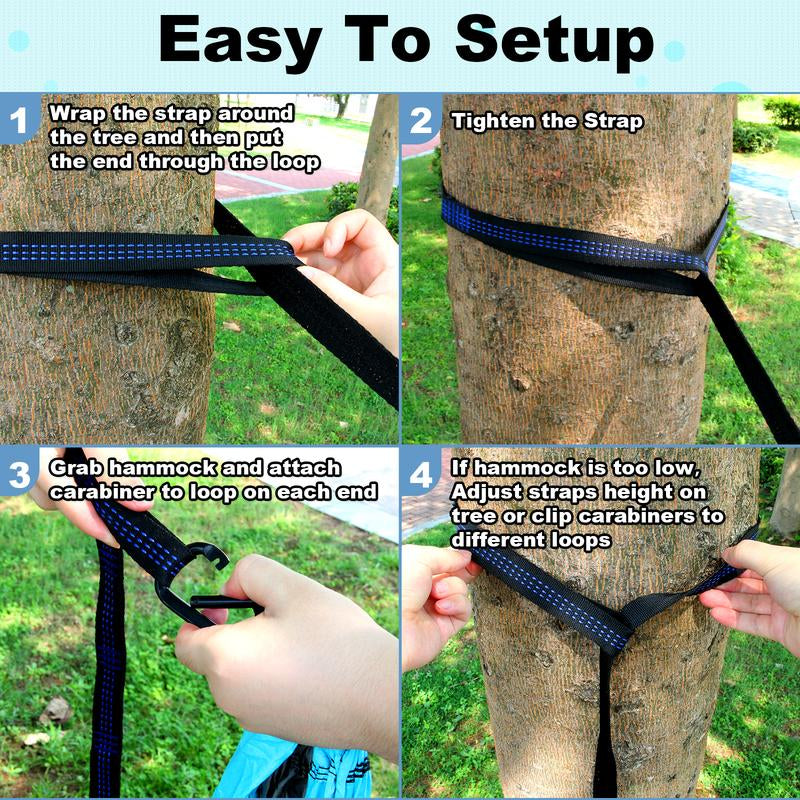 Easy To Setup

1 Wrap the strap around the tree and then put the end through the loop

2 Tighten the Strap

3 Grab hammock and attach carabiner to loop on each end

4 If hammock is too low, Adjust straps height on tree or clip carabiners to different loops