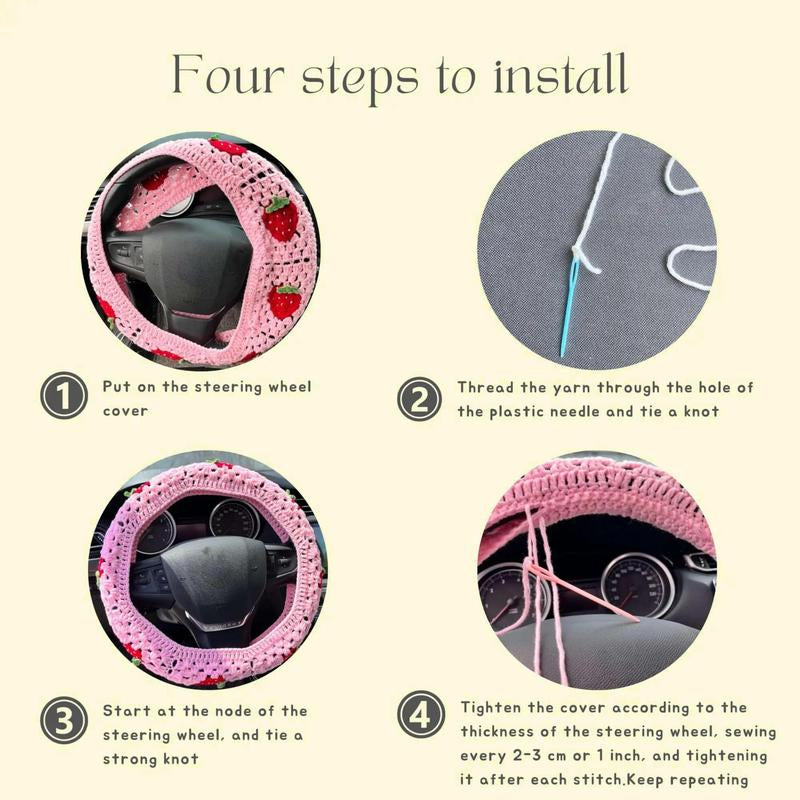 Four steps to install

1 Put on the steering wheel cover

2 Thread the yarn through the hole of the plastic needle and tie a knot

3 Start at the node of the steering wheel, and tie a strong knot

4 Tighten the cover according to the thickness of the steering wheel, sewing every 2-3 cm or 1 inch, and tightening it after each stitch.Keep repeating